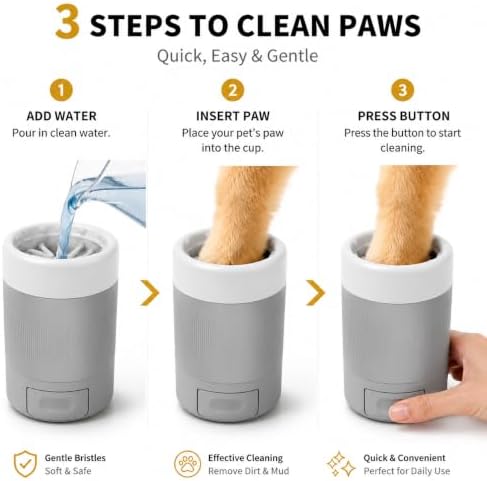 3 STEPS TO CLEAN PAWS
Quick, Easy & Gentle

1
ADD WATER
Pour in clean water.

2
INSERT PAW
Place your pet's paw into the cup.

3
PRESS BUTTON
Press the button to start cleaning.

Gentle Bristles
Soft & Safe

Effective Cleaning
Remove Dirt & Mud

Quick & Convenient
Perfect for Daily Use