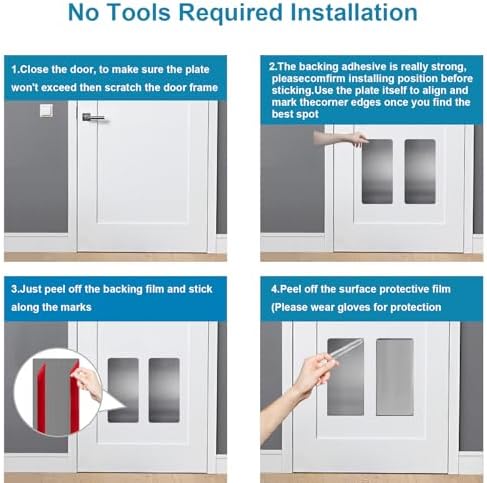 No Tools Required Installation

1.Close the door, to make sure the plate won't exceed then scratch the door frame

2.The backing adhesive is really strong, pleasecomfirm installing position before sticking.Use the plate itself to align and mark thecorner edges once you find the best spot

3.Just peel off the backing film and stick along the marks

4.Peel off the surface protective film (Please wear gloves for protection