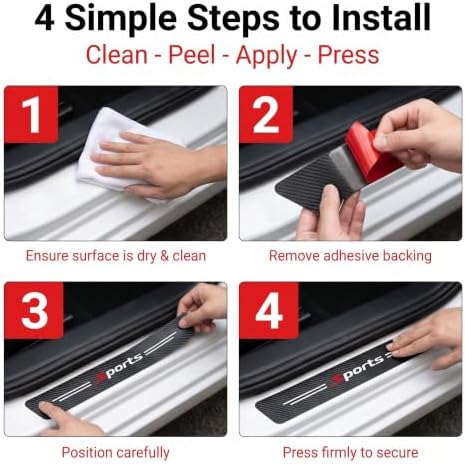 4 Simple Steps to Install

Clean - Peel - Apply - Press

1

Ensure surface is dry & clean

2

Remove adhesive backing

3

Sports

Position carefully

4

Sports

Press firmly to secure