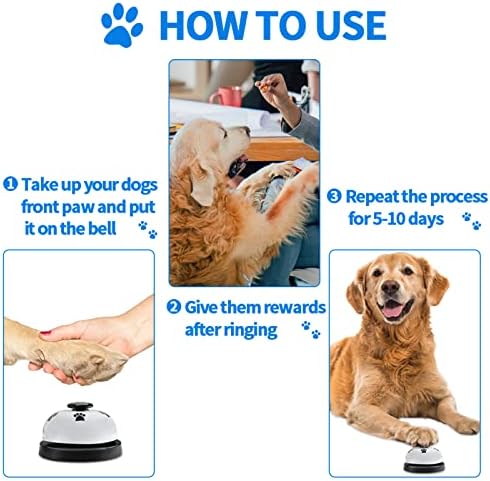 HOW TO USE

❶ Take up your dogs front paw and put it on the bell

❷ Give them rewards after ringing

❸ Repeat the process for 5-10 days