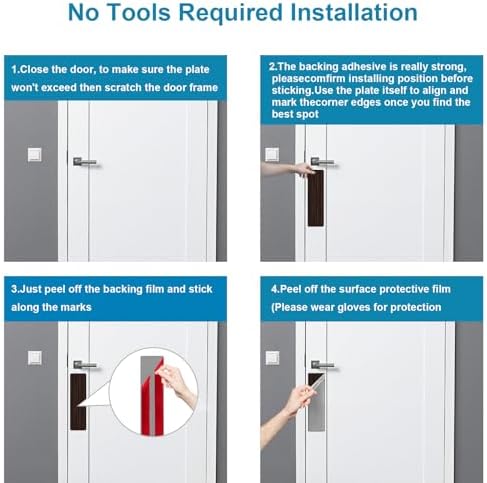 No Tools Required Installation

1.Close the door, to make sure the plate won't exceed then scratch the door frame

2.The backing adhesive is really strong, pleasecomfirm installing position before sticking.Use the plate itself to align and mark thecorner edges once you find the best spot

3.Just peel off the backing film and stick along the marks

4.Peel off the surface protective film (Please wear gloves for protection