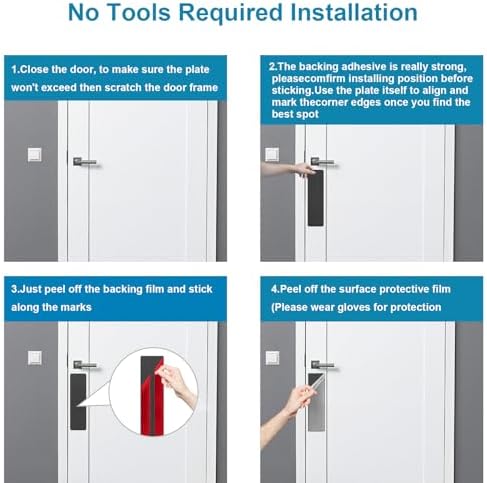 No Tools Required Installation

1.Close the door, to make sure the plate won't exceed then scratch the door frame

2.The backing adhesive is really strong, pleasecomfirm installing position before sticking.Use the plate itself to align and mark thecorner edges once you find the best spot

3.Just peel off the backing film and stick along the marks

4.Peel off the surface protective film (Please wear gloves for protection