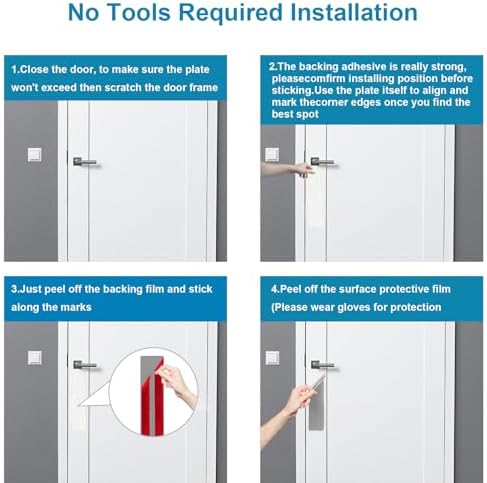 No Tools Required Installation

1.Close the door, to make sure the plate won't exceed then scratch the door frame

2.The backing adhesive is really strong, pleasecomfirm installing position before sticking.Use the plate itself to align and mark thecorner edges once you find the best spot

3.Just peel off the backing film and stick along the marks

4.Peel off the surface protective film (Please wear gloves for protection