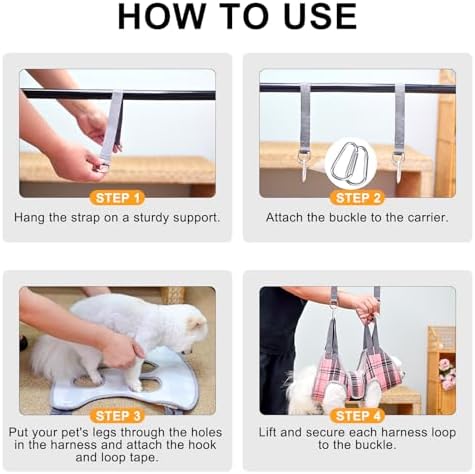 HOW TO USE

STEP 1
Hang the strap on a sturdy support.

STEP 2
Attach the buckle to the carrier.

STEP 3
Put your pet's legs through the holes in the harness and attach the hook and loop tape.

STEP 4
Lift and secure each harness loop to the buckle.