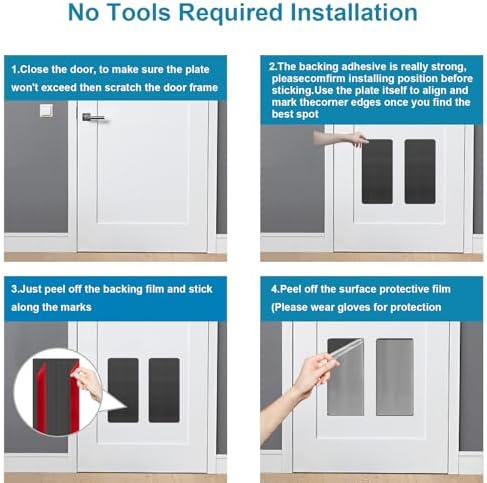 No Tools Required Installation

1.Close the door, to make sure the plate won't exceed then scratch the door frame

2.The backing adhesive is really strong, pleasecomfirm installing position before sticking.Use the plate itself to align and mark thecorner edges once you find the best spot

3.Just peel off the backing film and stick along the marks

4.Peel off the surface protective film (Please wear gloves for protection