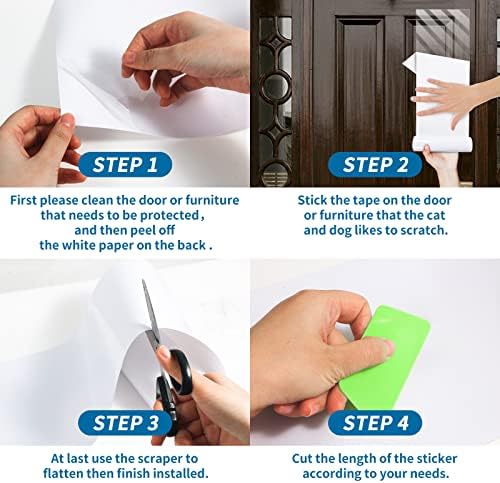 STEP 1

First please clean the door or furniture that needs to be protected , and then peel off the white paper on the back .

STEP 2

Stick the tape on the door or furniture that the cat and dog likes to scratch.

STEP 3

At last use the scraper to flatten then finish installed.

STEP 4

Cut the length of the sticker according to your needs.