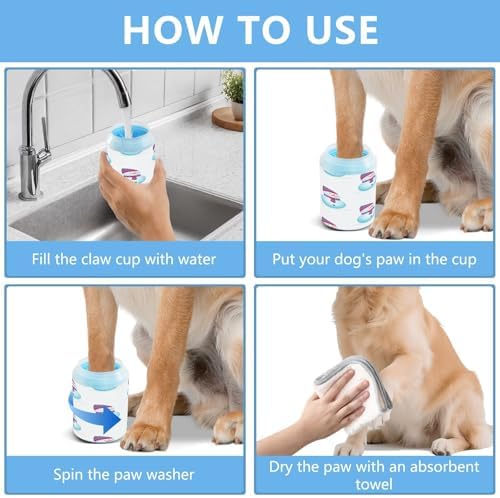 HOW TO USE

Fill the claw cup with water

Put your dog's paw in the cup

Spin the paw washer

Dry the paw with an absorbent towel