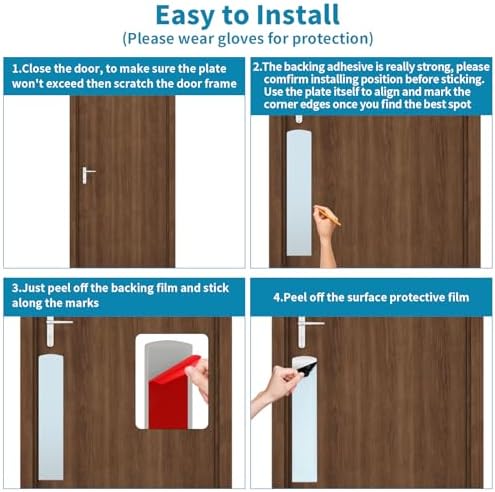 Easy to Install
(Please wear gloves for protection)

1.Close the door, to make sure the plate won't exceed then scratch the door frame

2.The backing adhesive is really strong, please comfirm installing position before sticking. Use the plate itself to align and mark the corner edges once you find the best spot

3.Just peel off the backing film and stick along the marks

4.Peel off the surface protective film