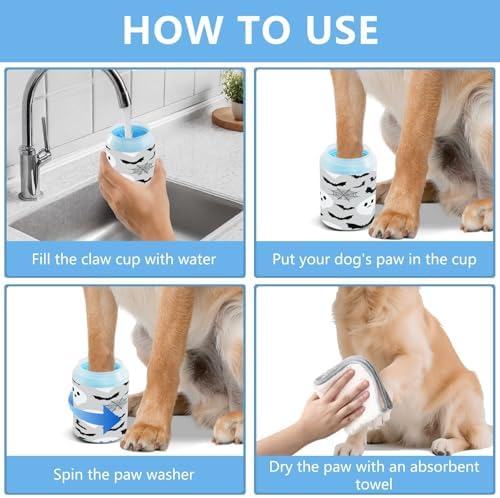 HOW TO USE

Fill the claw cup with water

Put your dog's paw in the cup

Spin the paw washer

Dry the paw with an absorbent towel