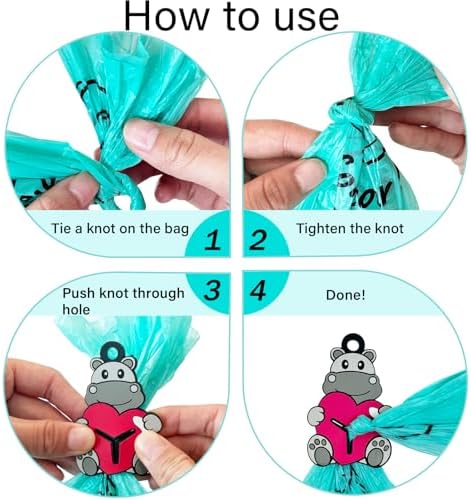 How to use

Tie a knot on the bag

1

2

Tighten the knot

Push knot through hole

3

4

Done!