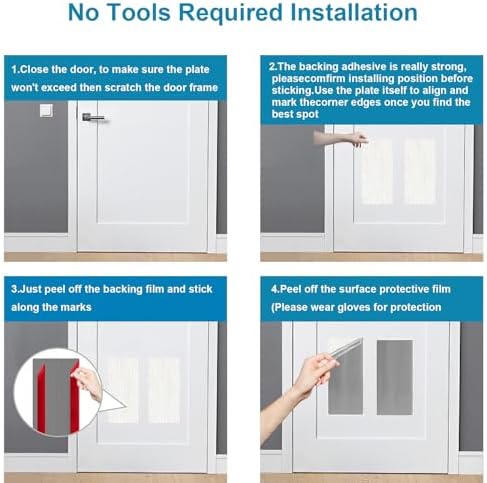 No Tools Required Installation

1.Close the door, to make sure the plate won't exceed then scratch the door frame

2.The backing adhesive is really strong, pleasecomfirm installing position before sticking.Use the plate itself to align and mark thecorner edges once you find the best spot

3.Just peel off the backing film and stick along the marks

4.Peel off the surface protective film (Please wear gloves for protection