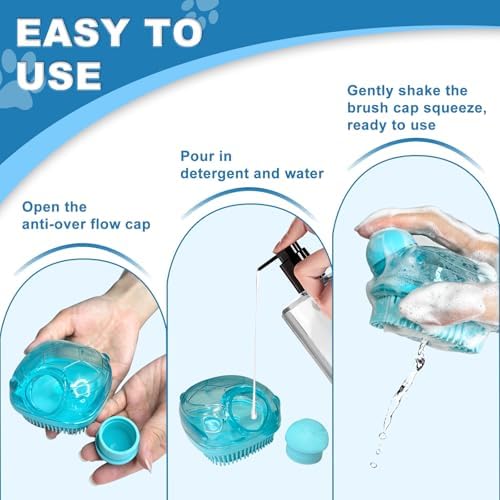 EASY TO USE

Open the anti-over flow cap

Pour in detergent and water

Gently shake the brush cap squeeze, ready to use