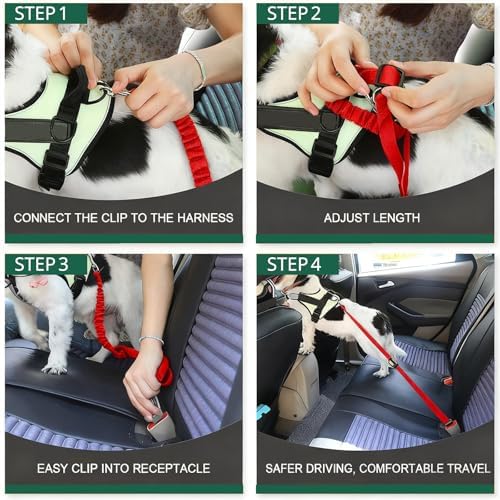 STEP 1

CONNECT THE CLIP TO THE HARNESS

STEP 2

ADJUST LENGTH

STEP 3

EASY CLIP INTO RECEPTACLE

STEP 4

SAFER DRIVING, COMFORTABLE TRAVEL