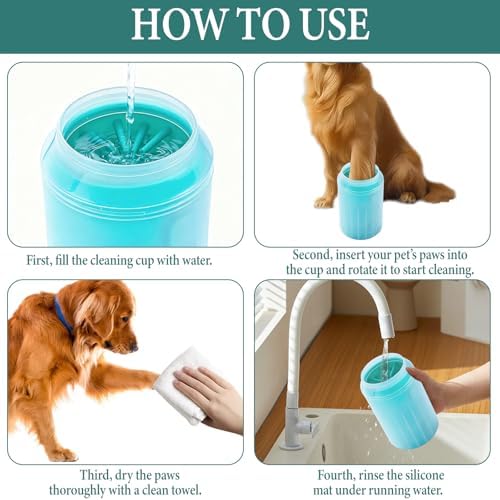 HOW TO USE

First, fill the cleaning cup with water.

Second, insert your pet's paws into the cup and rotate it to start cleaning.

Third, dry the paws thoroughly with a clean towel.

Fourth, rinse the silicone mat under running water.