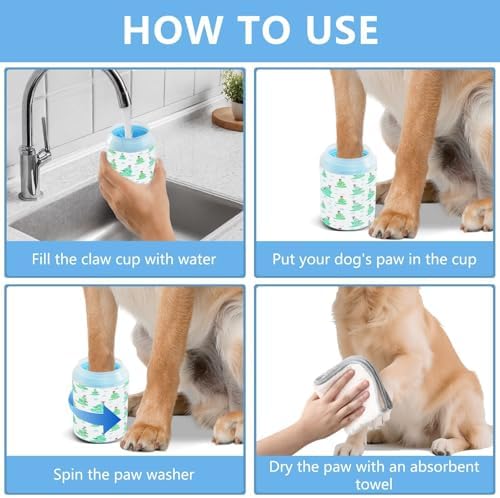 HOW TO USE

Fill the claw cup with water

Put your dog's paw in the cup

Spin the paw washer

Dry the paw with an absorbent towel