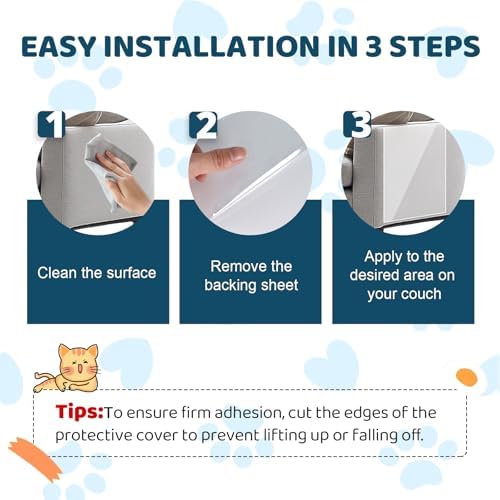 EASY INSTALLATION IN 3 STEPS

1

Clean the surface

2

Remove the backing sheet

3

Apply to the desired area on your couch

Tips:To ensure firm adhesion, cut the edges of the protective cover to prevent lifting up or falling off.