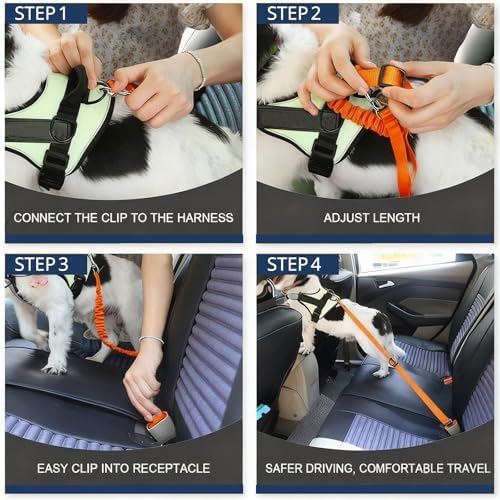 STEP 1

CONNECT THE CLIP TO THE HARNESS

STEP 2

ADJUST LENGTH

STEP 3

EASY CLIP INTO RECEPTACLE

STEP 4

SAFER DRIVING, COMFORTABLE TRAVEL